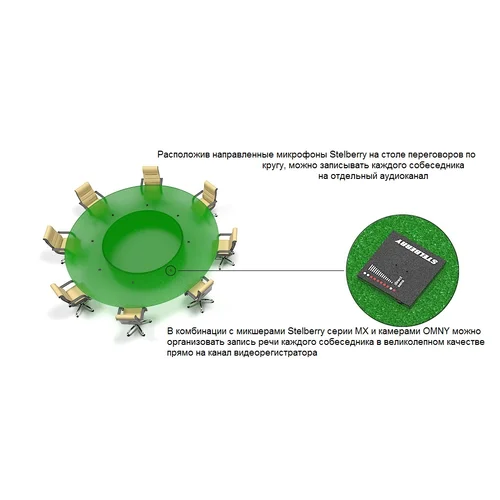 Расположив направленные микрофоны Stelberry на столе переговоров по кругу, можно записывать каждого собеседника на отдельный аудиоканал

STELBERRY

В комбинации с микшерами Stelberry серии MX и камерами OMNY можно организовать запись речи каждого собеседника в великолепном качестве прямо на канал видеорегистратора